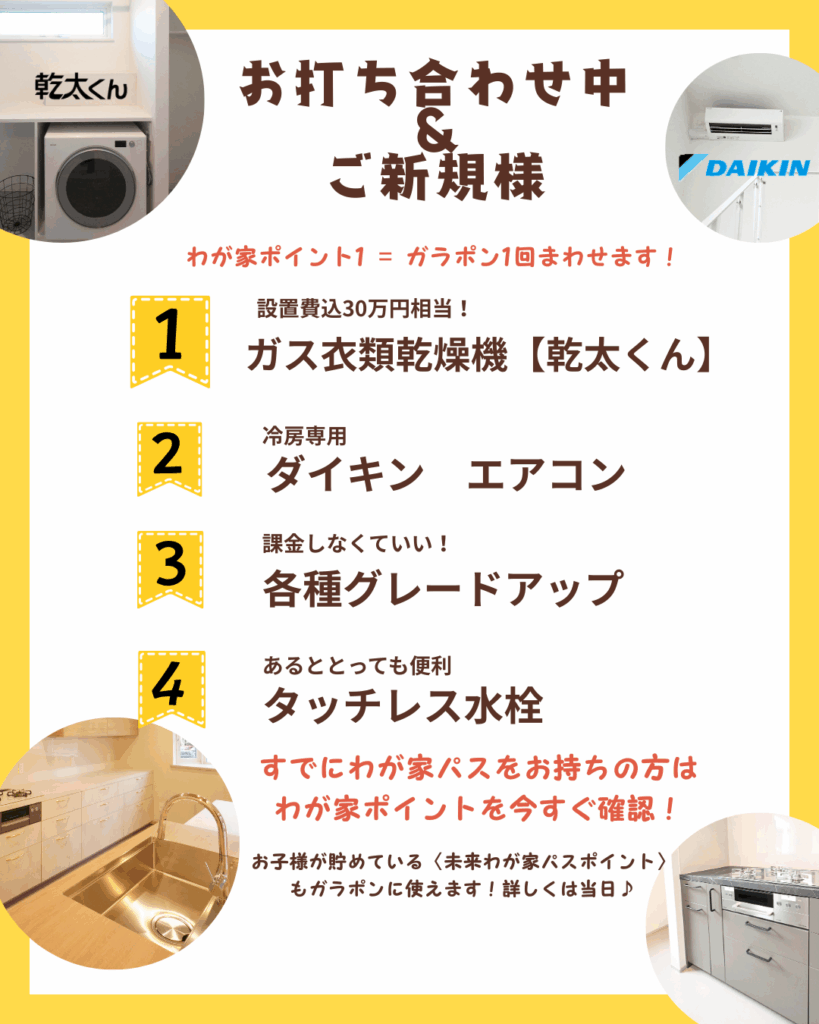 乾太くん

お打ち合わせ中
&
ご新規様

DAIKIN

わが家ポイント1 = ガラポン1回まわせます！

1
設置費込30万円相当！
ガス衣類乾燥機【乾太くん】

2
冷房専用
ダイキン　エアコン

3
課金しなくていい！
各種グレードアップ

4
あるととっても便利
タッチレス水栓

すでにわが家パスをお持ちの方は
わが家ポイントを今すぐ確認！

お子様が貯めている〈未来わが家パスポイント〉
もガラポンに使えます！詳しくは当日♪